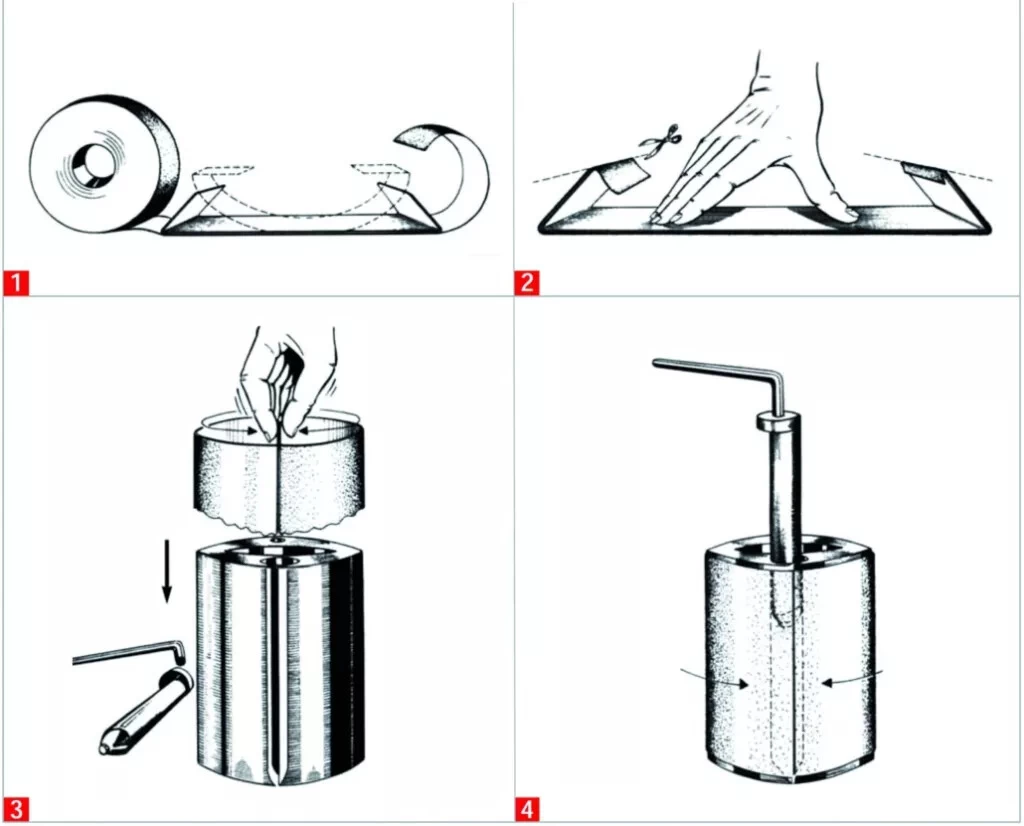 1

2

3

4